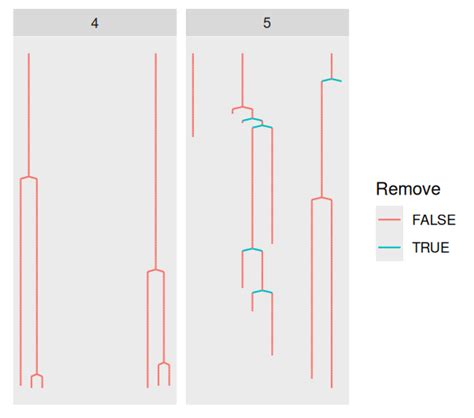 4

5

Remove

FALSE

TRUE