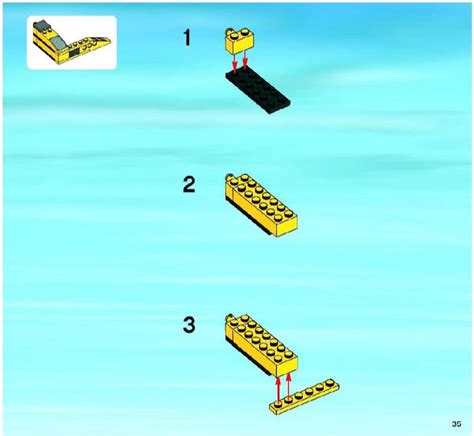 1

2

3

35