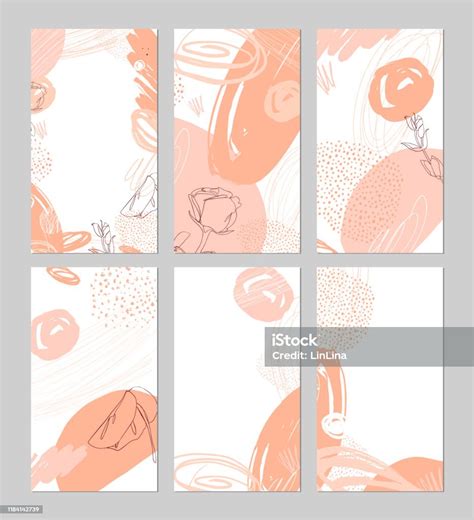 iStock
Credit: LinLina

1184142739