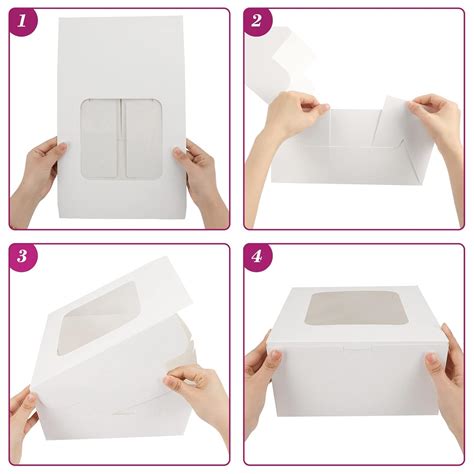 1

2

3

4