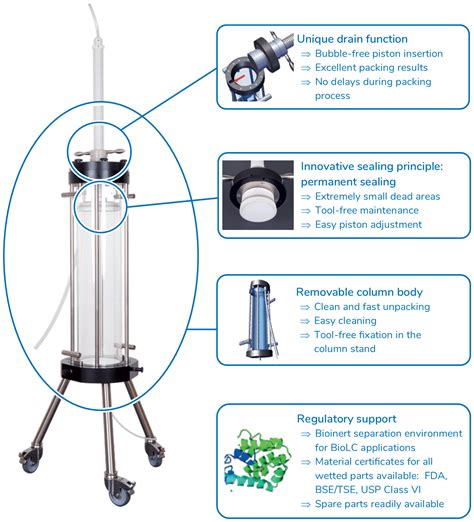 Unique drain function
⇒ Bubble-free piston insertion
⇒ Excellent packing results
⇒ No delays during packing process

Innovative sealing principle: permanent sealing
⇒ Extremely small dead areas
⇒ Tool-free maintenance
⇒ Easy piston adjustment

Removable column body
⇒ Clean and fast unpacking
⇒ Easy cleaning
⇒ Tool-free fixation in the column stand

Regulatory support
⇒ Bioinert separation environment for BioLC applications
⇒ Material certificates for all wetted parts available: FDA, BSE/TSE, USP Class VI
⇒ Spare parts readily available