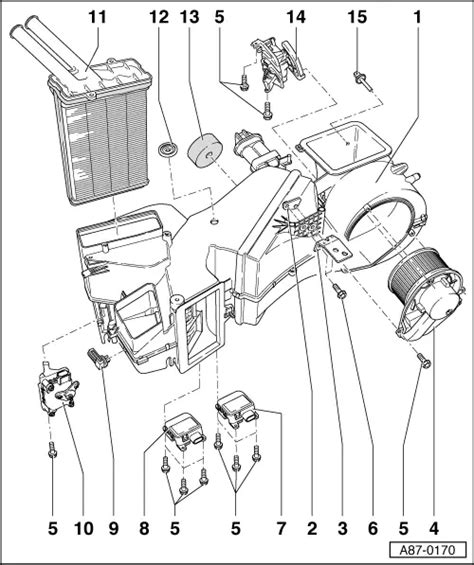 11 12 13 5 14 15 1

5 10 9 8 5 5 7 2 3 6 5 4

A87-0170