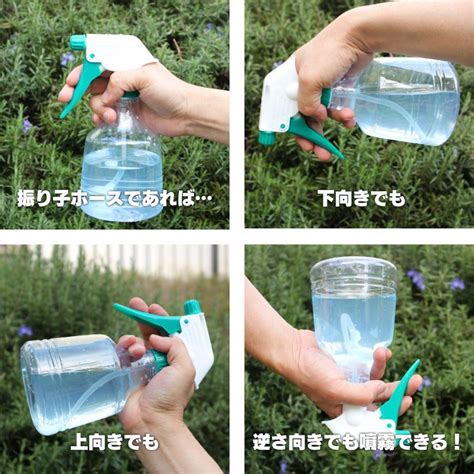 振り子ホースであれば…

下向きでも

上向きでも

逆さ向きでも噴霧できる!