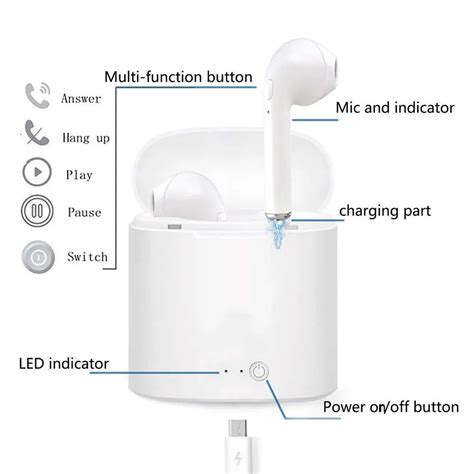 Multi-function button

Answer

Hang up

Play

Pause

Switch

Mic and indicator

charging part

LED indicator

Power on/off button