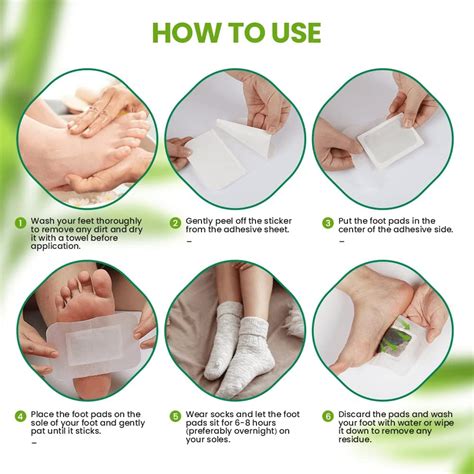 HOW TO USE

1 Wash your feet thoroughly to remove any dirt and dry it with a towel before application.

2 Gently peel off the sticker from the adhesive sheet.
–

3 Put the foot pads in the center of the adhesive side.
–

4 Place the foot pads on the sole of your foot and gently pat until it sticks.
–

5 Wear socks and let the foot pads sit for 6-8 hours (preferably overnight) on your soles.

6 Discard the pads and wash your foot with water or wipe it down to remove any residue.