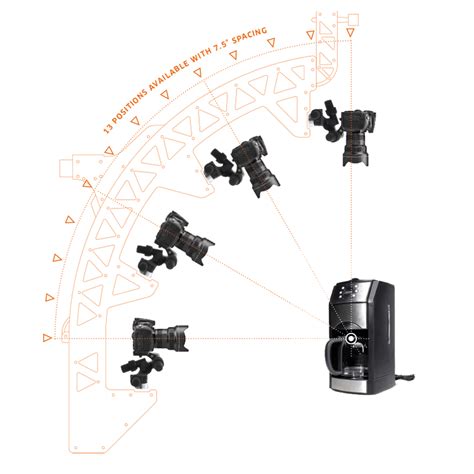 13 POSITIONS AVAILABLE WITH 7.5° SPACING