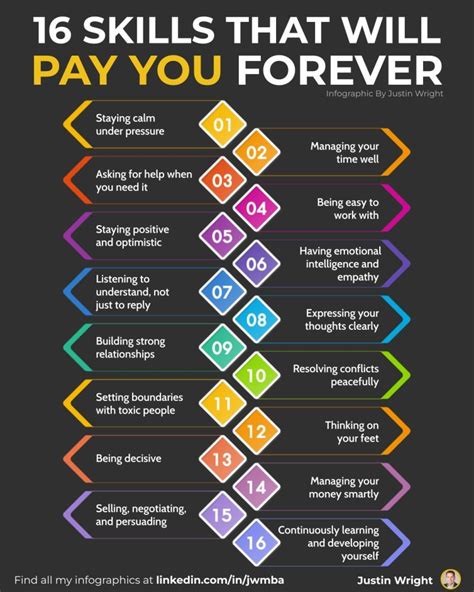 16 SKILLS THAT WILL PAY YOU FOREVER

Infographic By Justin Wright

01 Staying calm under pressure

02 Managing your time well

03 Asking for help when you need it

04 Being easy to work with

05 Staying positive and optimistic

06 Having emotional intelligence and empathy

07 Listening to understand, not just to reply

08 Expressing your thoughts clearly

09 Building strong relationships

10 Resolving conflicts peacefully

11 Setting boundaries with toxic people

12 Thinking on your feet

13 Being decisive

14 Managing your money smartly

15 Selling, negotiating, and persuading

16 Continuously learning and developing yourself

Find all my infographics at linkedin.com/in/jwmba

Justin Wright