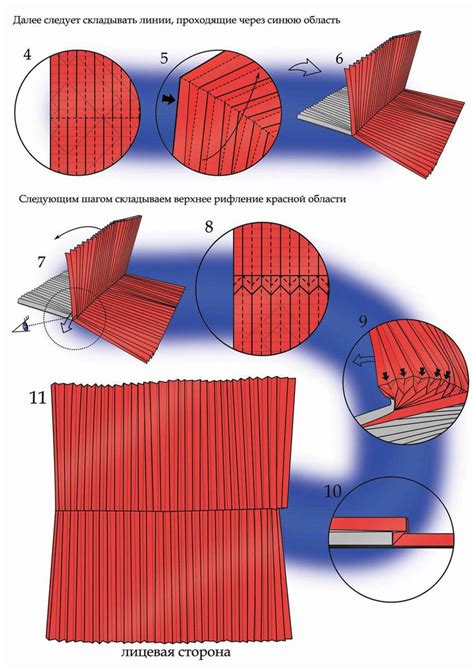 Далее следует складывать линии, проходящие через синюю область

4

5

6

Следующим шагом складываем верхнее рифление красной области

7

8

9

11

10

лицевая сторона