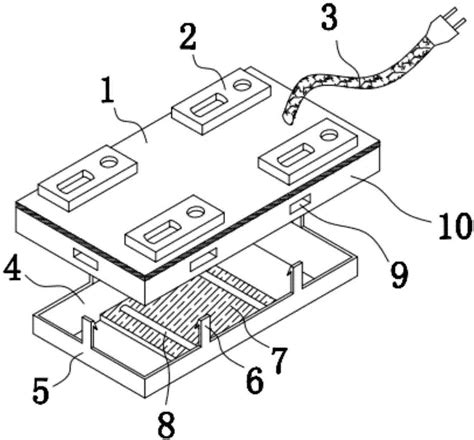 3
2
1
10
9
4
7
6
5
8