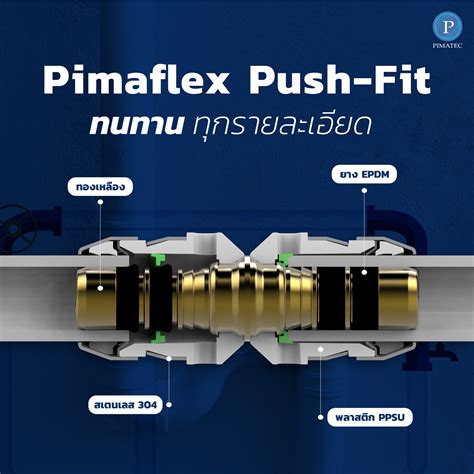 P
PIMATEC

Pimaflex Push-Fit
ทนทาน ทุกรายละเอียด

ทองเหลือง

ยาง EPDM

สเตนเลส 304

พลาสติก PPSU