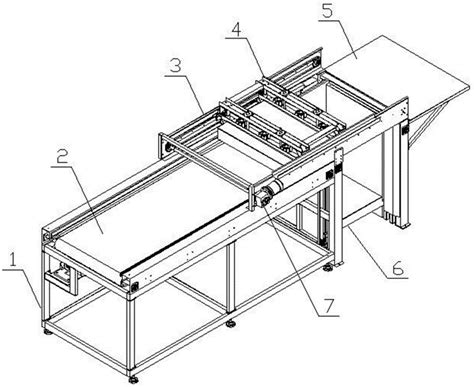 5
4
3
2
1
6
7