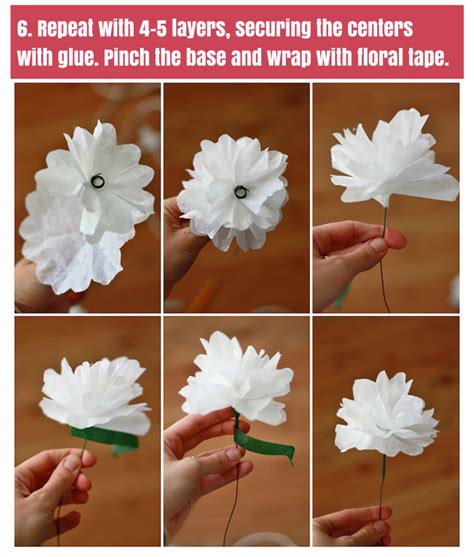 6. Repeat with 4-5 layers, securing the centers with glue. Pinch the base and wrap with floral tape.