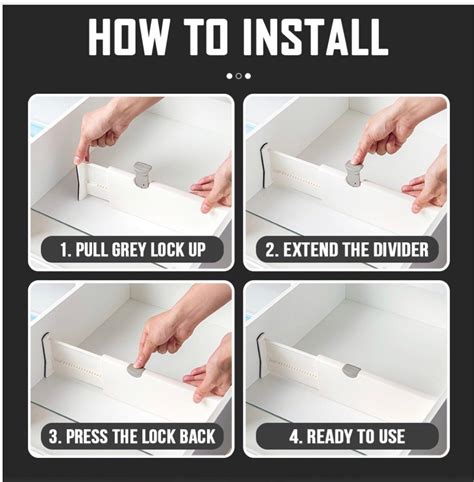 HOW TO INSTALL

1. PULL GREY LOCK UP

2. EXTEND THE DIVIDER

3. PRESS THE LOCK BACK

4. READY TO USE