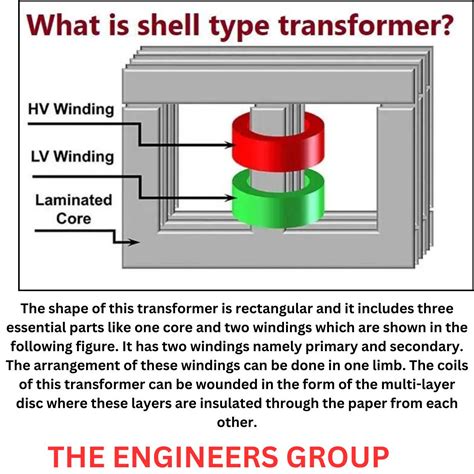 What is shell type transformer?

HV Winding

LV Winding

Laminated Core

The shape of this transformer is rectangular and it includes three essential parts like one core and two windings which are shown in the following figure. It has two windings namely primary and secondary. The arrangement of these windings can be done in one limb. The coils of this transformer can be wounded in the form of the multi-layer disc where these layers are insulated through the paper from each other.

THE ENGINEERS GROUP