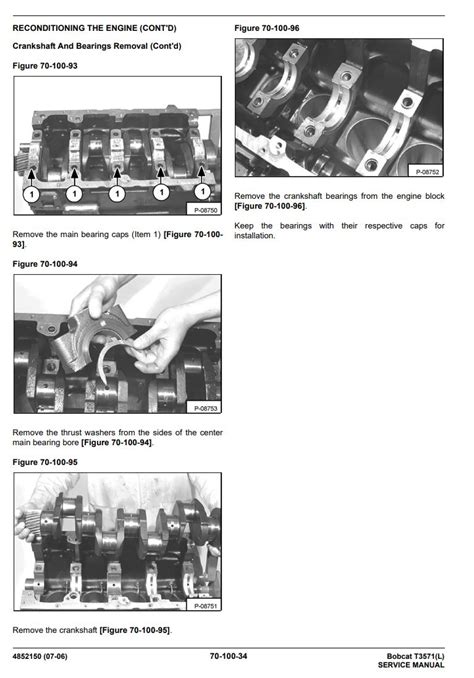 RECONDITIONING THE ENGINE (CONT'D)

Crankshaft And Bearings Removal (Cont'd)

Figure 70-100-93

1 1 1 1 1

P-08750

Remove the main bearing caps (Item 1) [Figure 70-100-93].

Figure 70-100-94

P-08753

Remove the thrust washers from the sides of the center main bearing bore [Figure 70-100-94].

Figure 70-100-95

P-08751

Remove the crankshaft [Figure 70-100-95].

Figure 70-100-96

P-08752

Remove the crankshaft bearings from the engine block [Figure 70-100-96].

Keep the bearings with their respective caps for installation.

4852150 (07-06)

70-100-34

Bobcat T3571(L)
SERVICE MANUAL