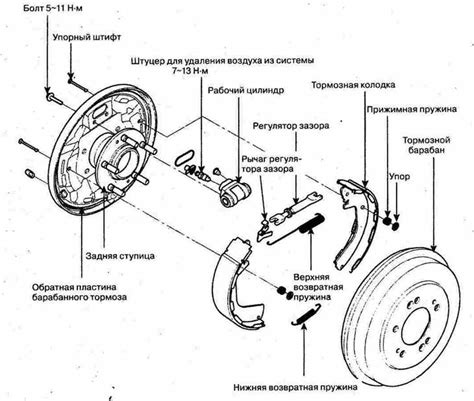 Болт 5~11 Н·м

Упорный штифт

Штуцер для удаления воздуха из системы 7~13 Н·м

Рабочий цилиндр

Тормозная колодка

Прижимная пружина

Регулятор зазора

Тормозной барабан

Рычаг регулятора зазора

Упор

Задняя ступица

Обратная пластина барабанного тормоза

Верхняя возвратная пружина

Нижняя возвратная пружина