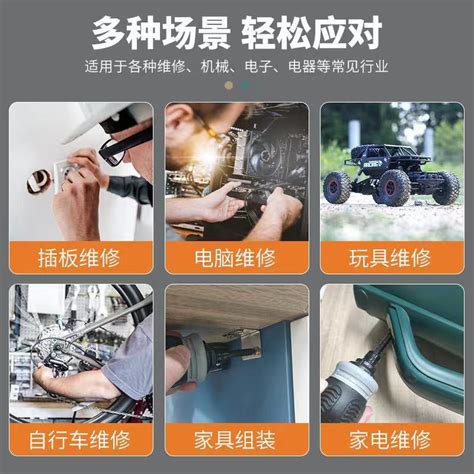 多种场景 轻松应对

适用于各种维修、机械、电子、电器等常见行业

插板维修

电脑维修

玩具维修

自行车维修

家具组装

家电维修