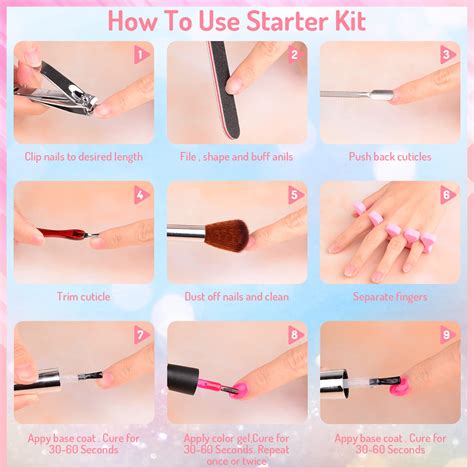 How To Use Starter Kit

1
Clip nails to desired length

2
File , shape and buff anils

3
Push back cuticles

4
Trim cuticle

5
Dust off nails and clean

6
Separate fingers

7
Appy base coat . Cure for 30-60 Seconds

8
Apply color gel,Cure for 30-60 Seconds. Repeat once or twice

9
Appy base coat . Cure for 30-60 Seconds