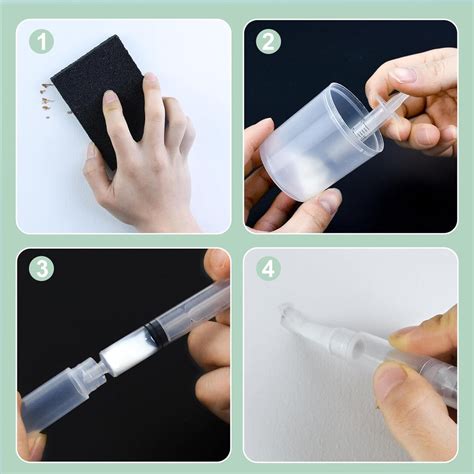 1

2

3

4