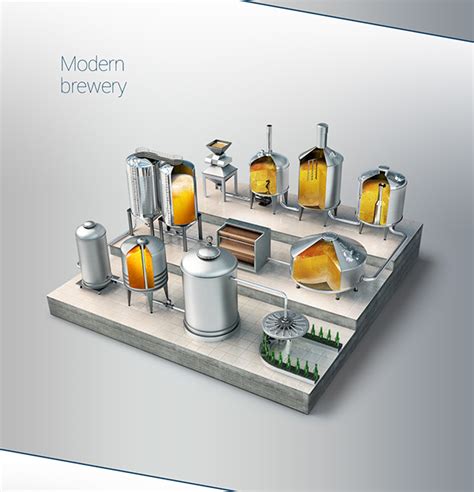 Modern
brewery