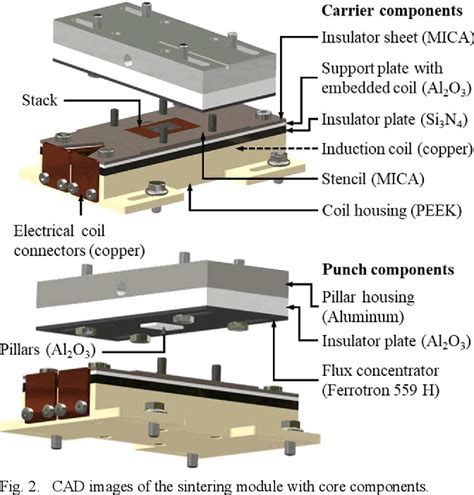 Carrier components

Insulator sheet (MICA)

Support plate with embedded coil ($Al_2O_3$)

Stack

Insulator plate ($Si_3N_4$)

Induction coil (copper)

Stencil (MICA)

Coil housing (PEEK)

Electrical coil connectors (copper)

Punch components

Pillar housing (Aluminum)

Insulator plate ($Al_2O_3$)

Pillars ($Al_2O_3$)

Flux concentrator (Ferrotron 559 H)

Fig. 2. CAD images of the sintering module with core components.