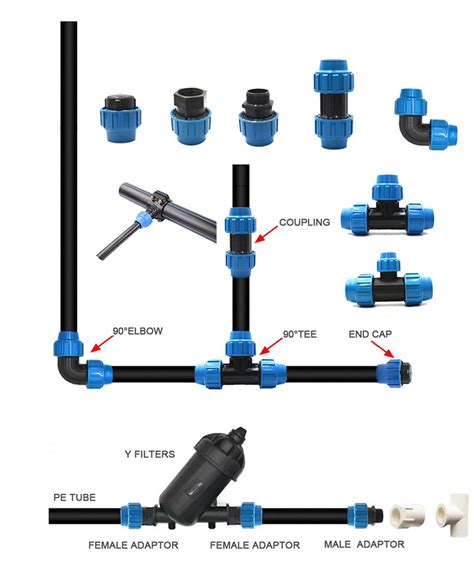 COUPLING

90°ELBOW

90°TEE

END CAP

Y FILTERS

PE TUBE

FEMALE ADAPTOR

FEMALE ADAPTOR

MALE ADAPTOR