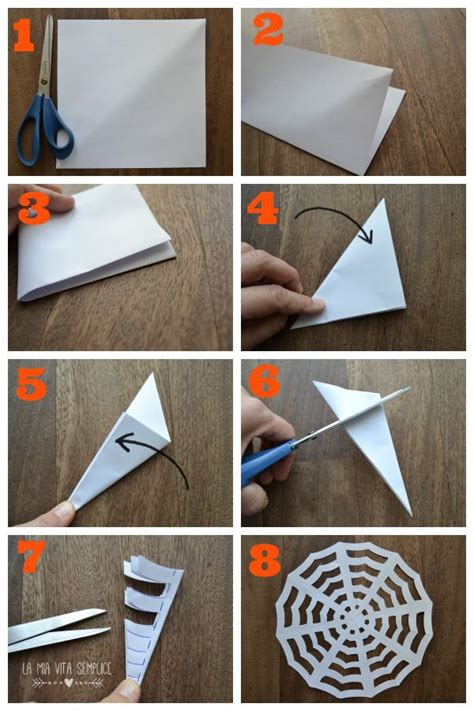 1

2

3

4

5

6

7

LA MIA VITA SEMPLICE

8