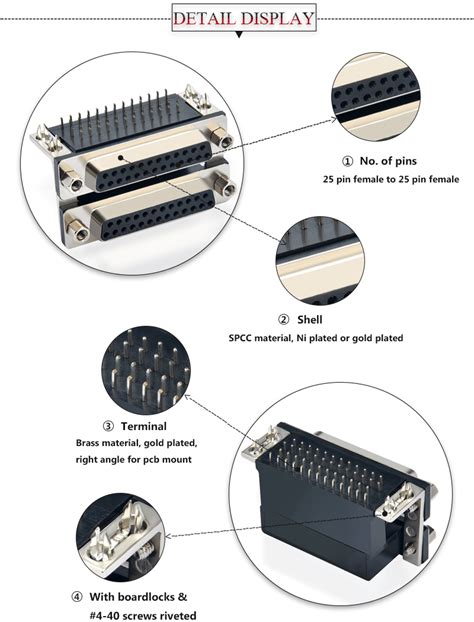 DETAIL DISPLAY

① No. of pins
25 pin female to 25 pin female

② Shell
SPCC material, Ni plated or gold plated

③ Terminal
Brass material, gold plated, right angle for pcb mount

④ With boardlocks & #4-40 screws riveted