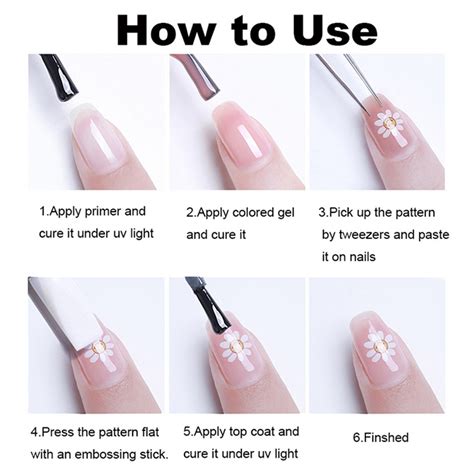 How to Use

1.Apply primer and cure it under uv light

2.Apply colored gel and cure it

3.Pick up the pattern by tweezers and paste it on nails

4.Press the pattern flat with an embossing stick.

5.Apply top coat and cure it under uv light

6.Finshed