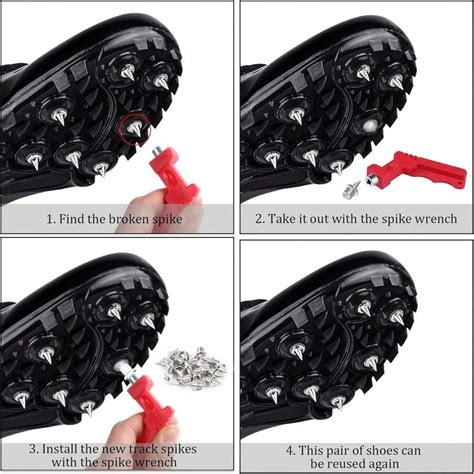 1. Find the broken spike

2. Take it out with the spike wrench

3. Install the new track spikes with the spike wrench

4. This pair of shoes can be reused again