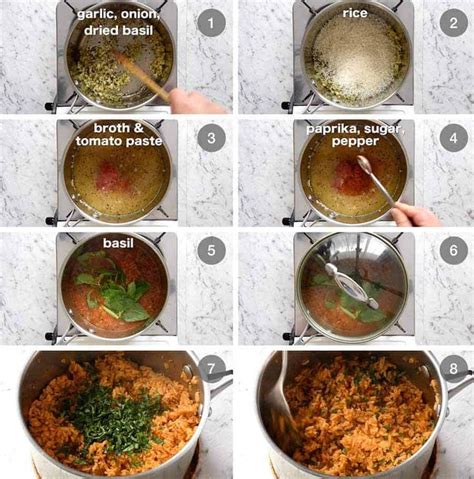 garlic, onion, dried basil

1

rice

2

broth & tomato paste

3

paprika, sugar, pepper

4

basil

5

6

7

8