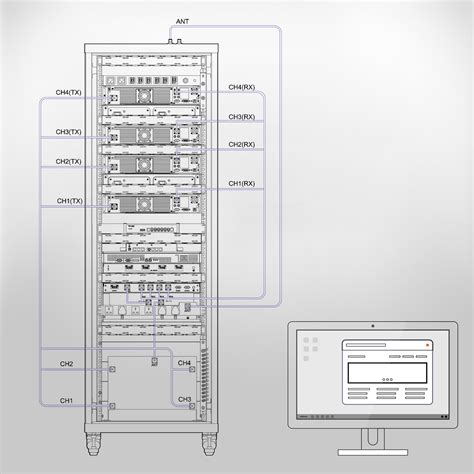 ANT

CH4(TX)

CH3(TX)

CH2(TX)

CH1(TX)

CH4(RX)

CH3(RX)

CH2(RX)

CH1(RX)

CH2

CH1

CH4

CH3