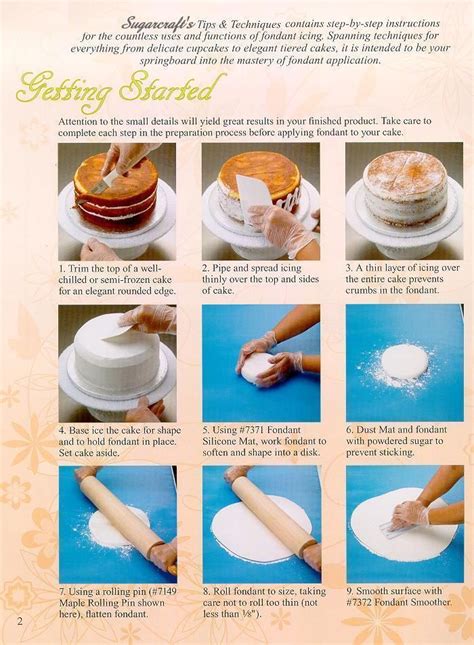 Sugarcraft's Tips & Techniques contains step-by-step instructions for the countless uses and functions of fondant icing. Spanning techniques for everything from delicate cupcakes to elegant tiered cakes, it is intended to be your springboard into the mastery of fondant application.

Getting Started

Attention to the small details will yield great results in your finished product. Take care to complete each step in the preparation process before applying fondant to your cake.

1. Trim the top of a well-chilled or semi-frozen cake for an elegant rounded edge.

2. Pipe and spread icing thinly over the top and sides of cake.

3. A thin layer of icing over the entire cake prevents crumbs in the fondant.

4. Base ice the cake for shape and to hold fondant in place. Set cake aside.

5. Using #7371 Fondant Silicone Mat, work fondant to soften and shape into a disk.

6. Dust Mat and fondant with powdered sugar to prevent sticking.

7. Using a rolling pin (#7149 Maple Rolling Pin shown here), flatten fondant.

8. Roll fondant to size, taking care not to roll too thin (not less than ⅛").

9. Smooth surface with #7372 Fondant Smoother.

2