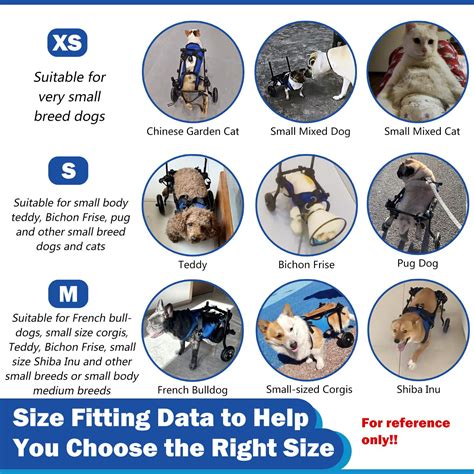 XS

Suitable for very small breed dogs

Chinese Garden Cat

Small Mixed Dog

Small Mixed Cat

S

Suitable for small body teddy, Bichon Frise, pug and other small breed dogs and cats

Teddy

Bichon Frise

Pug Dog

M

Suitable for French bulldogs, small size corgis, Teddy, Bichon Frise, small size Shiba Inu and other small breeds or small body medium breeds

French Bulldog

Small-sized Corgis

Shiba Inu

Size Fitting Data to Help You Choose the Right Size

For reference only!!