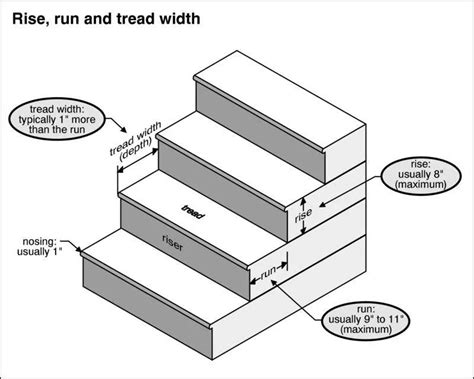 Rise, run and tread width

tread width: typically 1" more than the run

tread width (depth)

rise: usually 8" (maximum)

tread

rise

riser

nosing: usually 1"

run

run: usually 9" to 11" (maximum)