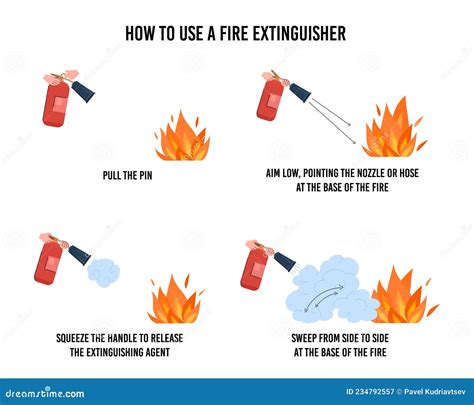 HOW TO USE A FIRE EXTINGUISHER

PULL THE PIN

AIM LOW, POINTING THE NOZZLE OR HOSE AT THE BASE OF THE FIRE

SQUEEZE THE HANDLE TO RELEASE THE EXTINGUISHING AGENT

SWEEP FROM SIDE TO SIDE AT THE BASE OF THE FIRE

dreamstime.com

ID 234792557 © Pavel Kudriavtsev