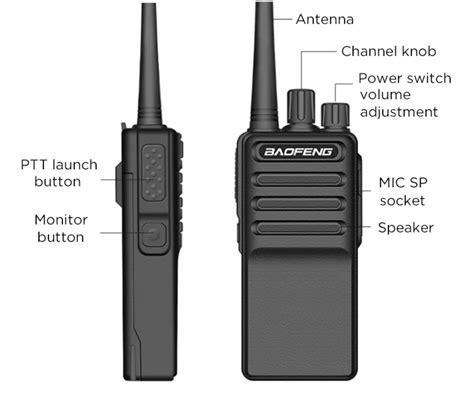 Antenna

Channel knob

Power switch volume adjustment

PTT launch button

BAOFENG

MIC SP socket

Monitor button

Speaker