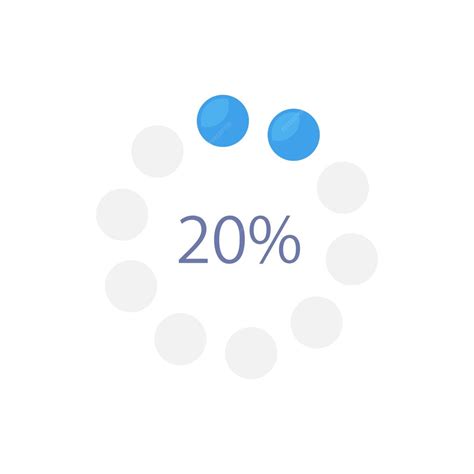 20%