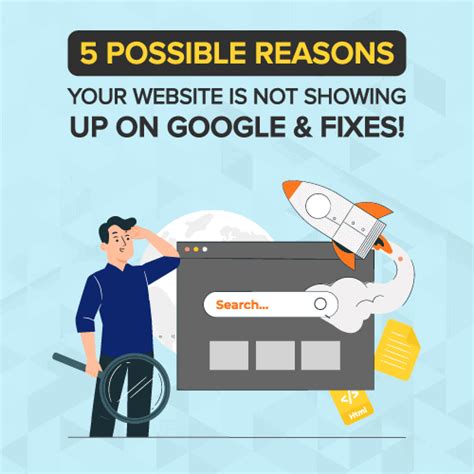 5 POSSIBLE REASONS

YOUR WEBSITE IS NOT SHOWING UP ON GOOGLE & FIXES!

Search...

</>
Html