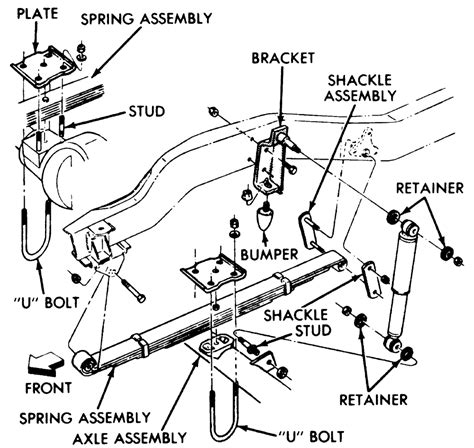 PLATE
SPRING ASSEMBLY
BRACKET
SHACKLE ASSEMBLY
STUD
RETAINER
BUMPER
"U" BOLT
SHACKLE STUD
FRONT
RETAINER
SPRING ASSEMBLY
AXLE ASSEMBLY
"U" BOLT