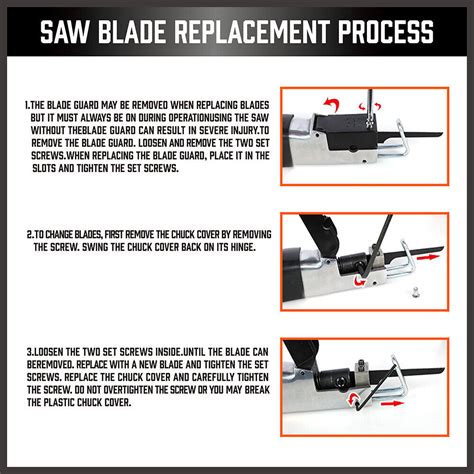 SAW BLADE REPLACEMENT PROCESS

1.THE BLADE GUARD MAY BE REMOVED WHEN REPLACING BLADES BUT IT MUST ALWAYS BE ON DURING OPERATIONUSING THE SAW WITHOUT THEBLADE GUARD CAN RESULT IN SEVERE INJURY.TO REMOVE THE BLADE GUARD. LOOSEN AND REMOVE THE TWO SET SCREWS.WHEN REPLACING THE BLADE GUARD, PLACE IT IN THE SLOTS AND TIGHTEN THE SET SCREWS.

2.TO CHANGE BLADES, FIRST REMOVE THE CHUCK COVER BY REMOVING THE SCREW. SWING THE CHUCK COVER BACK ON ITS HINGE.

3.LOOSEN THE TWO SET SCREWS INSIDE.UNTIL THE BLADE CAN BEREMOVED. REPLACE WITH A NEW BLADE AND TIGHTEN THE SET SCREWS. REPLACE THE CHUCK COVER AND CAREFULLY TIGHTEN THE SCREW. DO NOT OVERTIGHTEN THE SCREW OR YOU MAY BREAK THE PLASTIC CHUCK COVER.