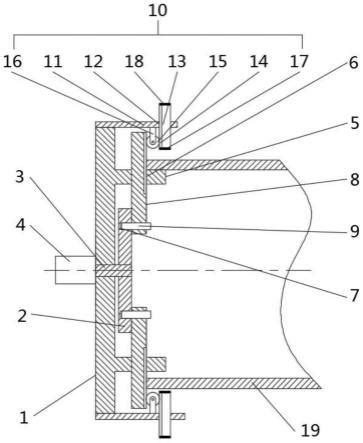 10
16 11 12 18 13 15 14 17 6
5
3
8
4
9
7
2
1
19