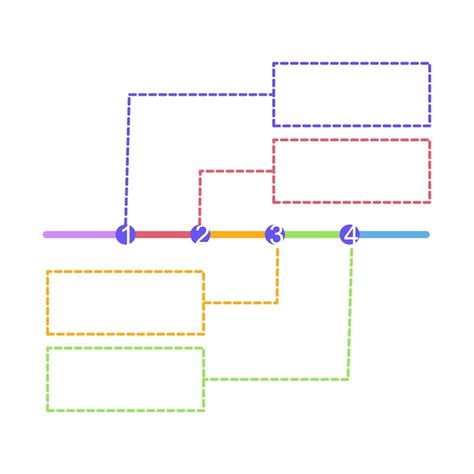 1
2
3
4