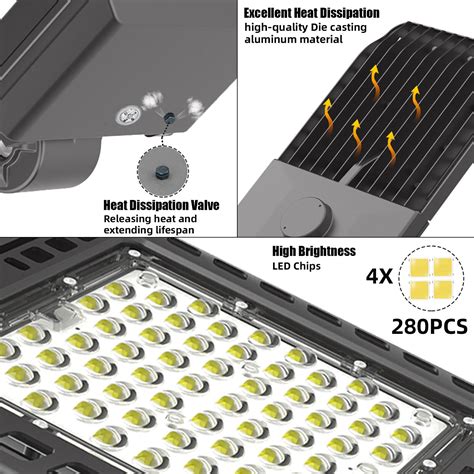 Excellent Heat Dissipation
high-quality Die casting aluminum material

Heat Dissipation Valve
Releasing heat and extending lifespan

High Brightness
LED Chips

4X

280PCS