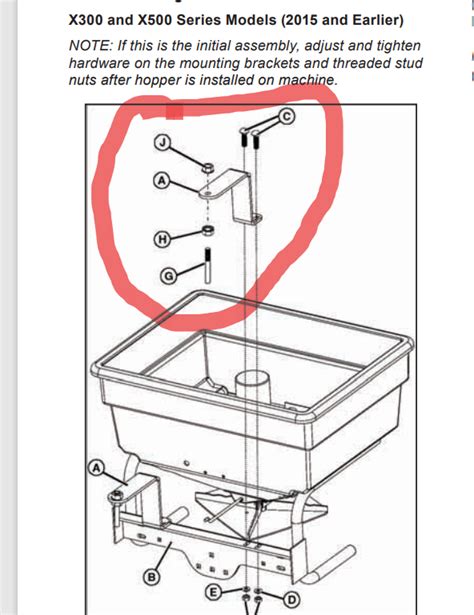 X300 and X500 Series Models (2015 and Earlier)

NOTE: If this is the initial assembly, adjust and tighten hardware on the mounting brackets and threaded stud nuts after hopper is installed on machine.

C
J
A
H
G
A
B
E
D