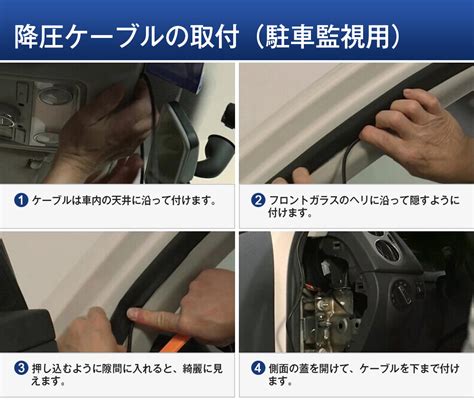 降圧ケーブルの取付（駐車監視用）

1 ケーブルは車内の天井に沿って付けます。

2 フロントガラスのヘリに沿って隠すように付けます。

3 押し込むように隙間に入れると、綺麗に見えます。

4 側面の蓋を開けて、ケーブルを下まで付けます。