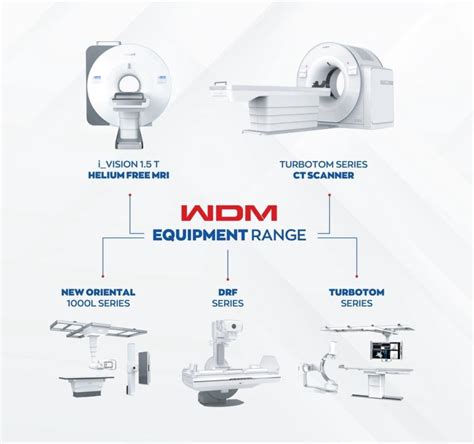 i_VISION 1.5 T
HELIUM FREE MRI

TURBOTOM SERIES
CT SCANNER

WDM
EQUIPMENT RANGE

NEW ORIENTAL
1000L SERIES

DRF
SERIES

TURBOTOM
SERIES