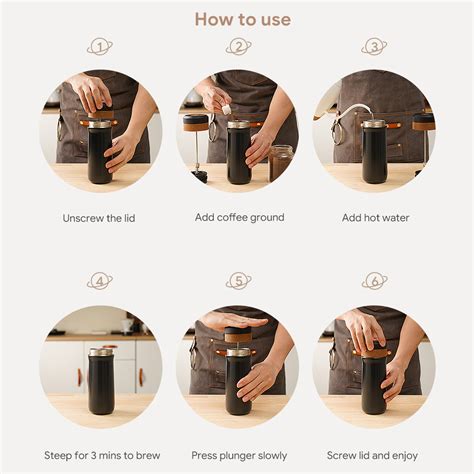 How to use

1

Unscrew the lid

2

Add coffee ground

3

Add hot water

4

Steep for 3 mins to brew

5

Press plunger slowly

6

Screw lid and enjoy