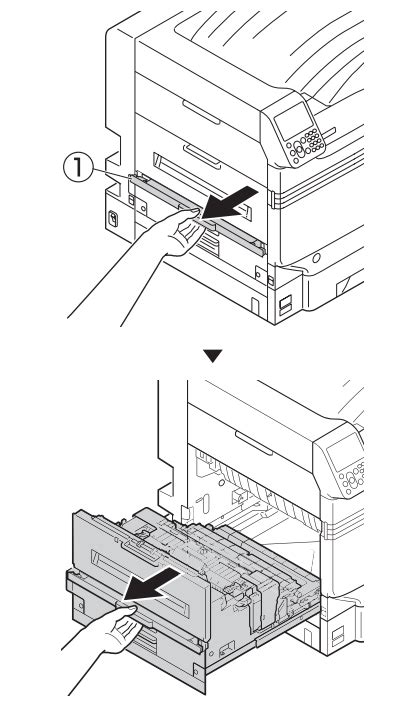 ①