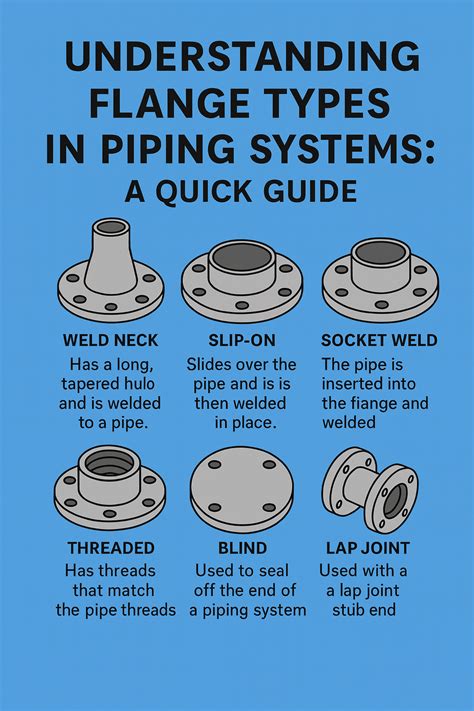 UNDERSTANDING FLANGE TYPES IN PIPING SYSTEMS:
A QUICK GUIDE

WELD NECK
Has a long, tapered hulo and is welded to a pipe.

SLIP-ON
Slides over the pipe and is is then welded in place.

SOCKET WELD
The pipe is inserted into the fiange and welded

THREADED
Has threads that match the pipe threads

BLIND
Used to seal off the end of a piping system

LAP JOINT
Used with a a lap joint stub end